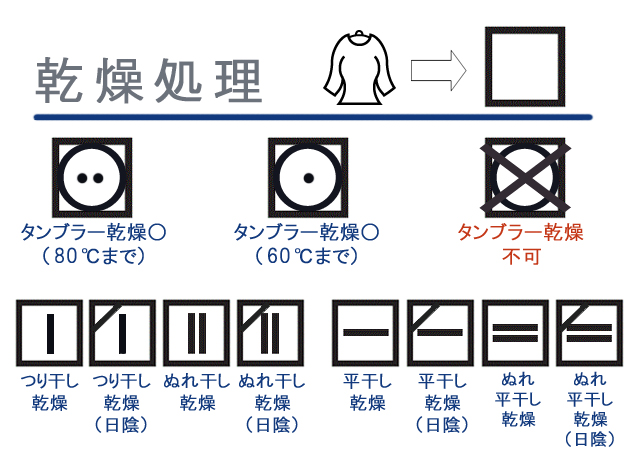 乾燥処理

タンブラー乾燥○
（80℃まで）

タンブラー乾燥○
（60℃まで）

タンブラー乾燥
不可

つり干し
乾燥

つり干し
乾燥
（日陰）

ぬれ干し
乾燥

ぬれ干し
乾燥
（日陰）

平干し
乾燥

平干し
乾燥
（日陰）

ぬれ
平干し
乾燥

ぬれ
平干し
乾燥
（日陰）